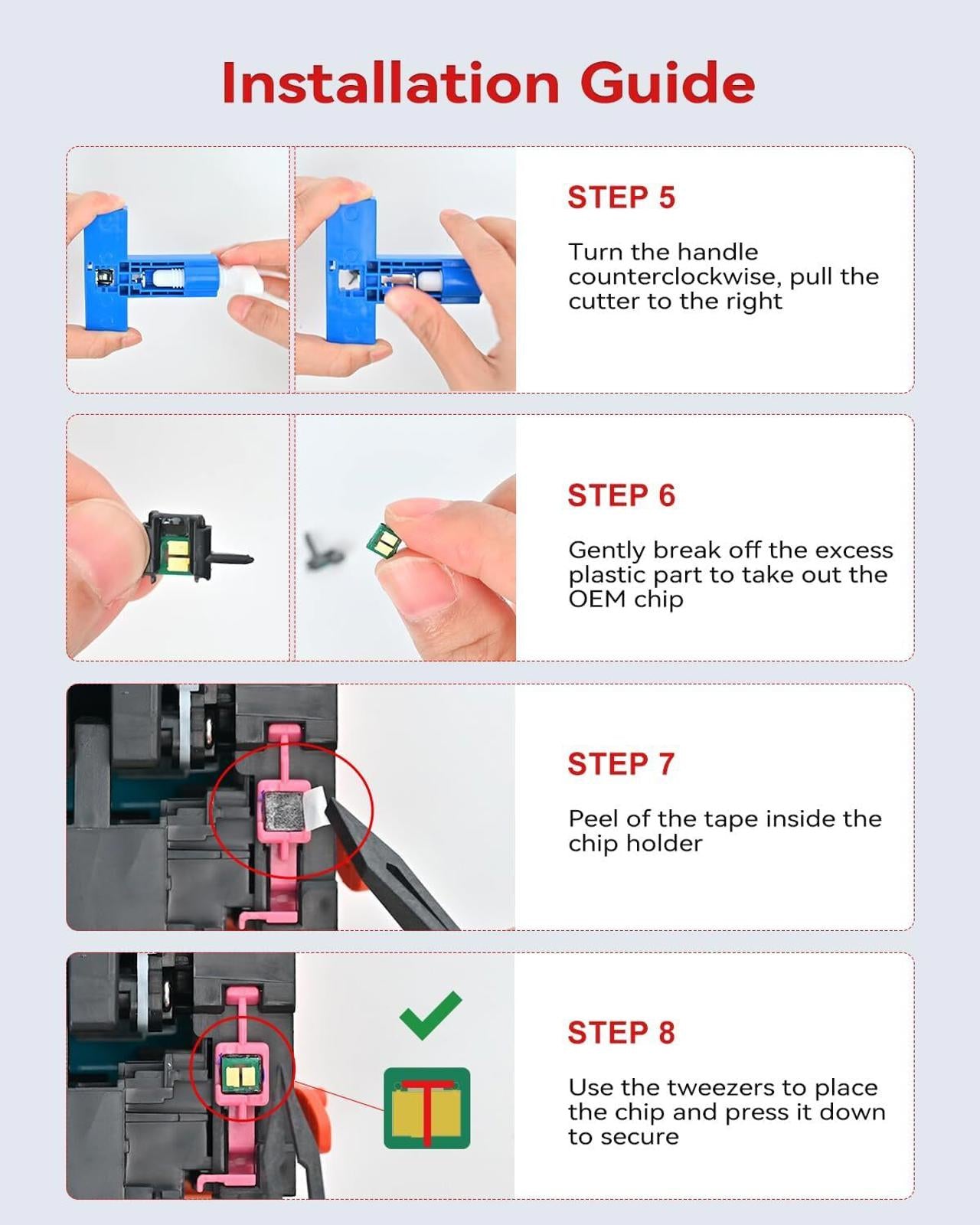 Installation Guide

STEP 5

Turn the handle counterclockwise, pull the cutter to the right

STEP 6

Gently break off the excess plastic part to take out the OEM chip

STEP 7

Peel of the tape inside the chip holder

STEP 8

Use the tweezers to place the chip and press it down to secure