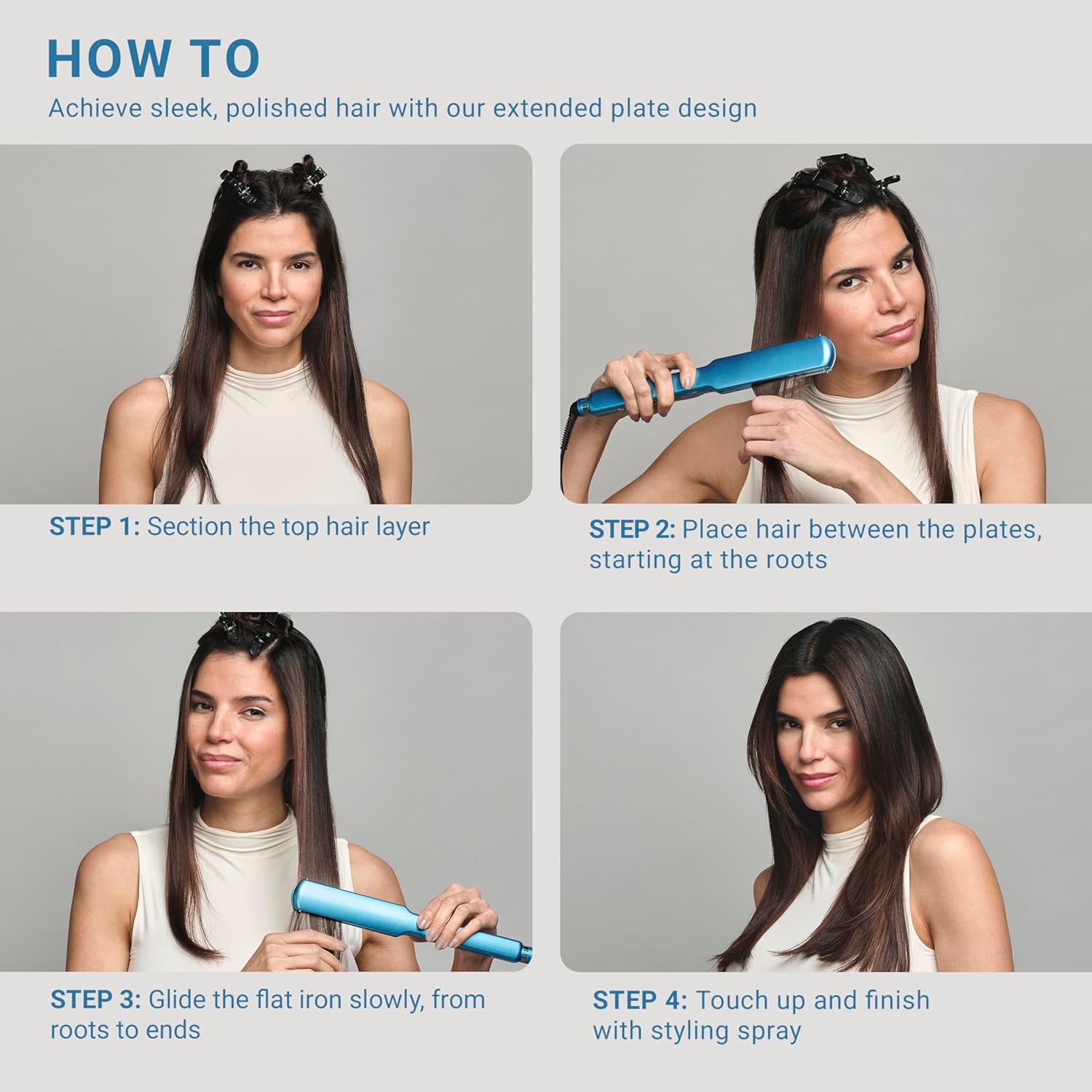 HOW TO

Achieve sleek, polished hair with our extended plate design

STEP 1: Section the top hair layer

STEP 2: Place hair between the plates, starting at the roots

STEP 3: Glide the flat iron slowly, from roots to ends

STEP 4: Touch up and finish with styling spray