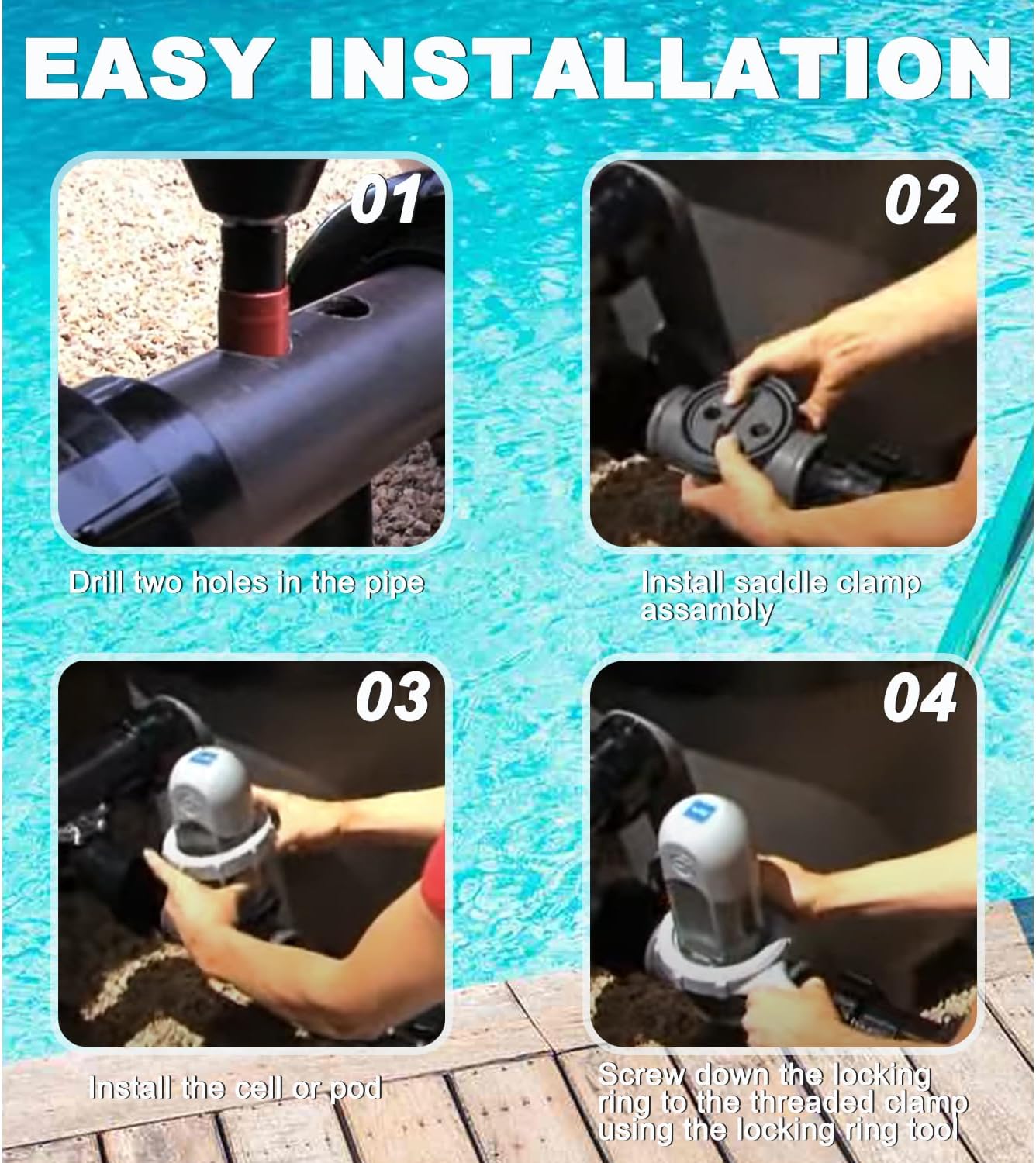 EASY INSTALLATION

01

Drill two holes in the pipe

02

Install saddle clamp assambly

03

Install the cell or pod

04

Screw down the locking ring to the threaded clamp using the locking ring tool