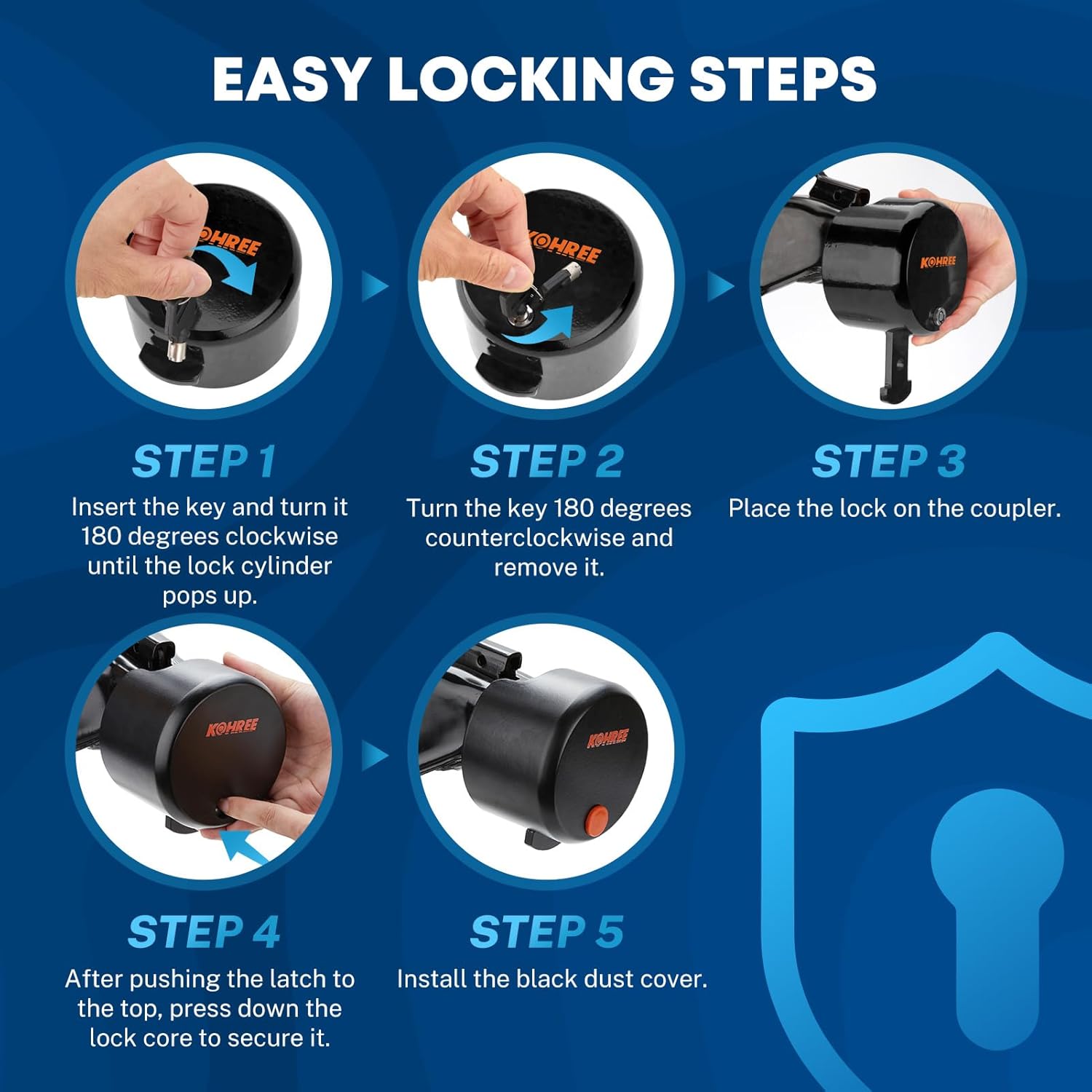 EASY LOCKING STEPS

KOHREE

KOHREE

KOHREE

STEP 1
Insert the key and turn it 180 degrees clockwise until the lock cylinder pops up.

STEP 2
Turn the key 180 degrees counterclockwise and remove it.

STEP 3
Place the lock on the coupler.

KOHREE

KOHREE

STEP 4
After pushing the latch to the top, press down the lock core to secure it.

STEP 5
Install the black dust cover.