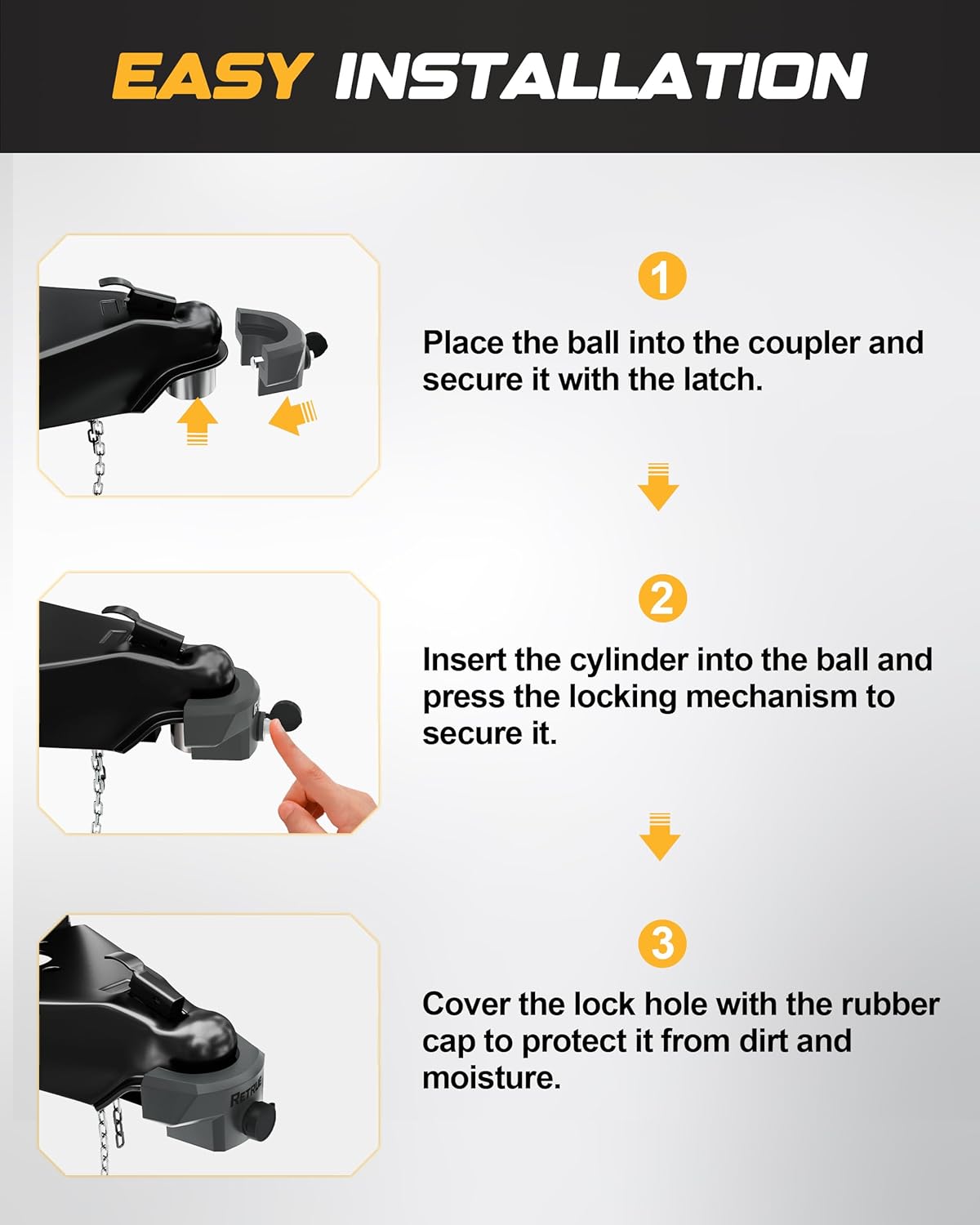 EASY INSTALLATION

1

Place the ball into the coupler and secure it with the latch.

2

Insert the cylinder into the ball and press the locking mechanism to secure it.

3

Cover the lock hole with the rubber cap to protect it from dirt and moisture.

RETRUE