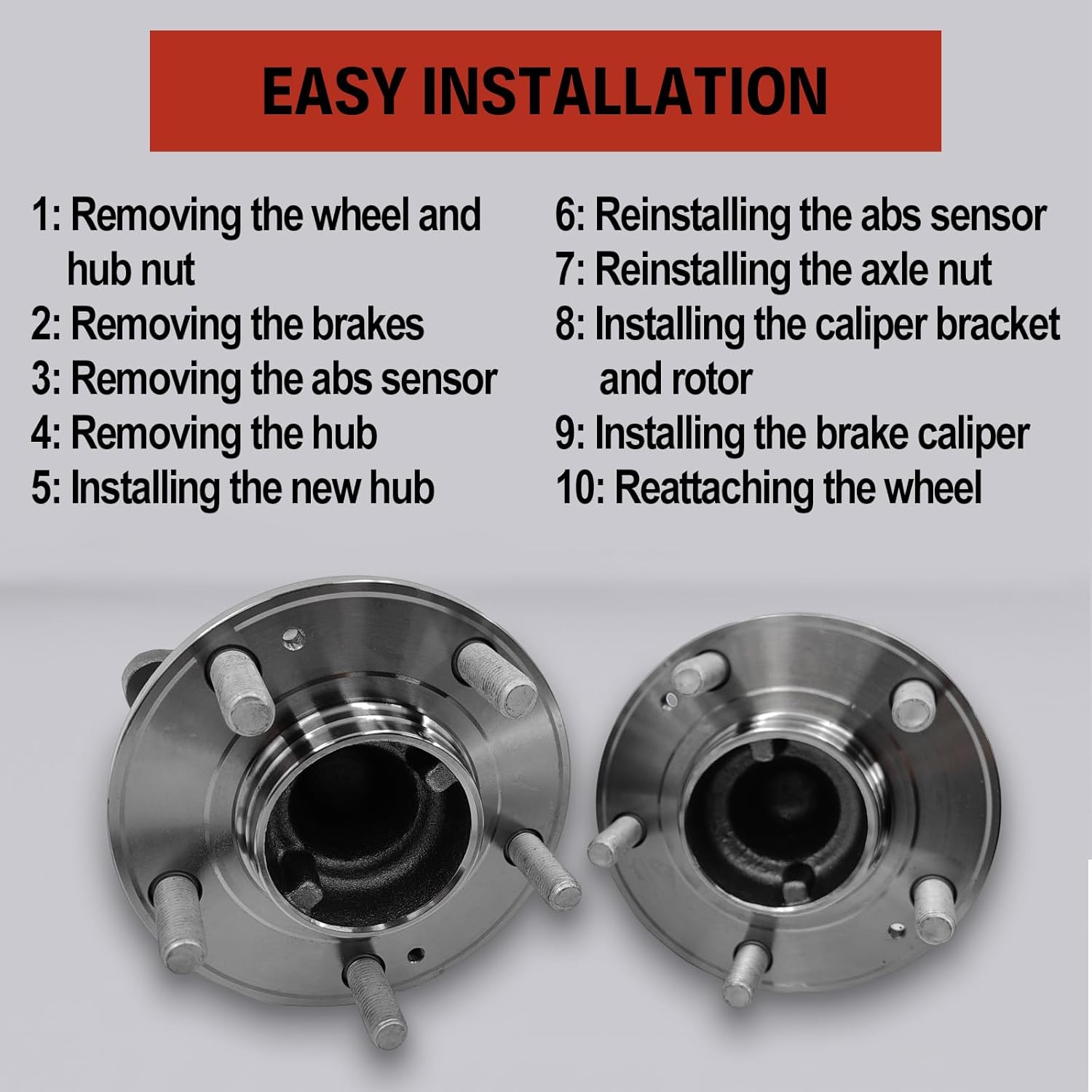 EASY INSTALLATION

1: Removing the wheel and hub nut
2: Removing the brakes
3: Removing the abs sensor
4: Removing the hub
5: Installing the new hub

6: Reinstalling the abs sensor
7: Reinstalling the axle nut
8: Installing the caliper bracket and rotor
9: Installing the brake caliper
10: Reattaching the wheel