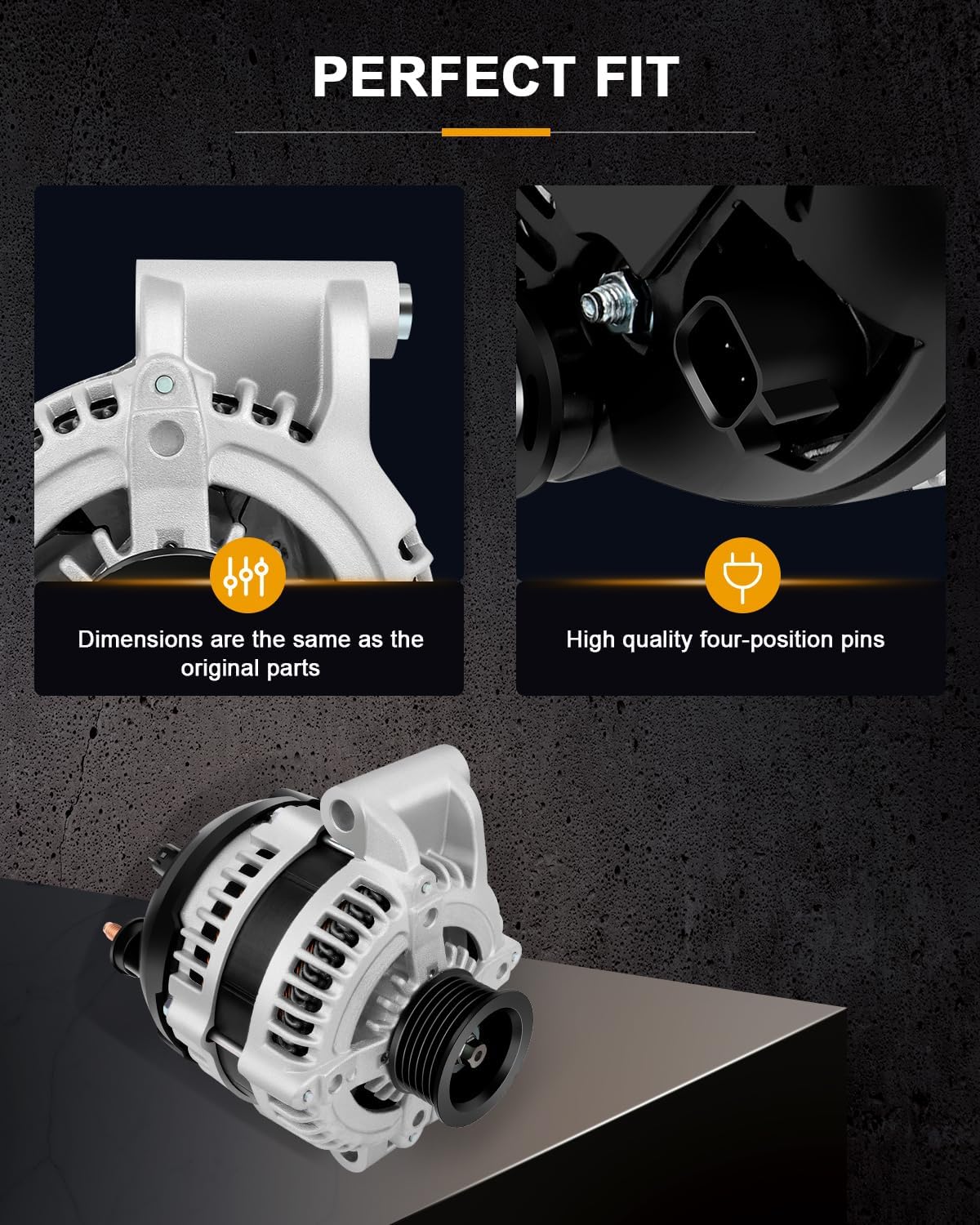 PERFECT FIT

Dimensions are the same as the original parts

High quality four-position pins