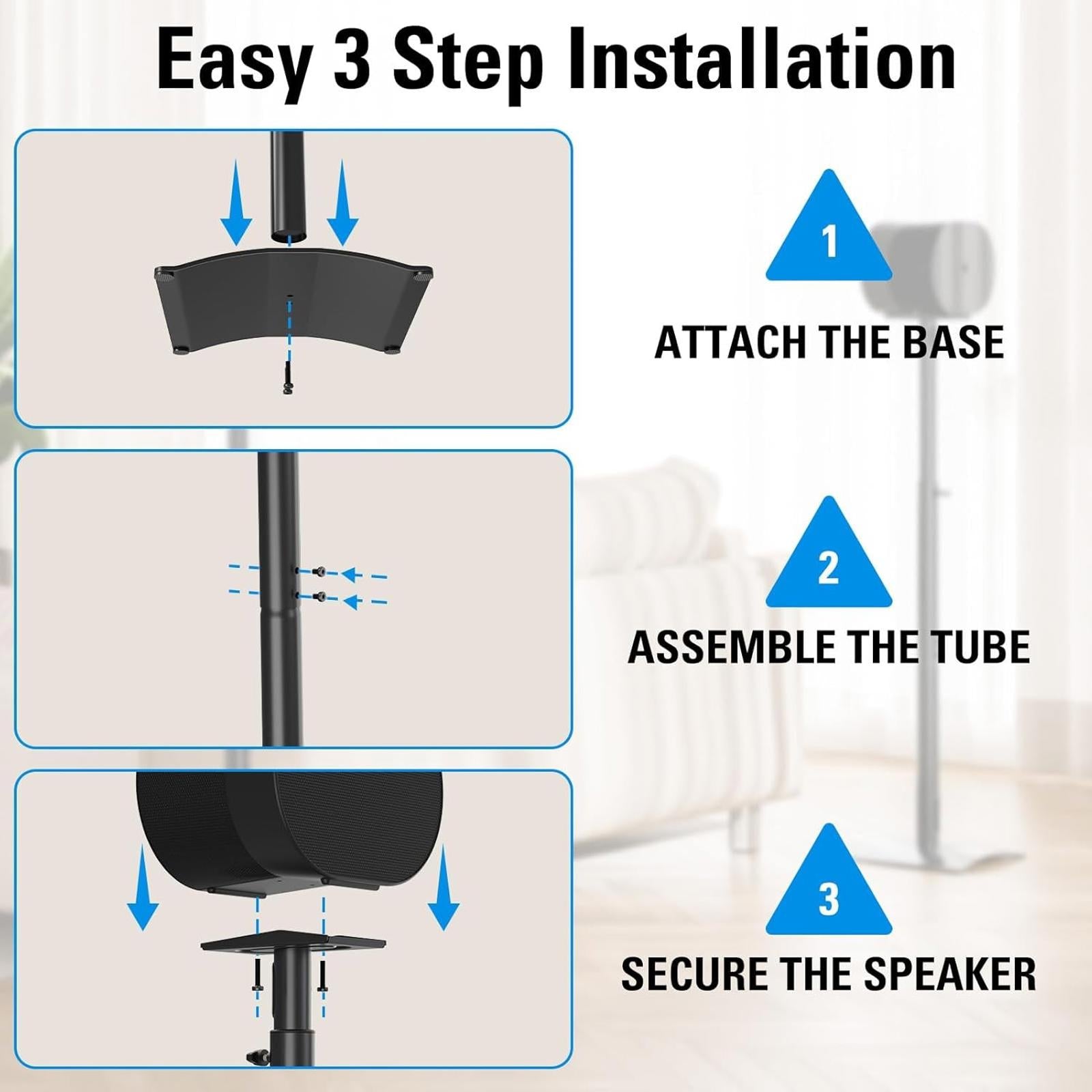 Easy 3 Step Installation

1

ATTACH THE BASE

2

ASSEMBLE THE TUBE

3

SECURE THE SPEAKER